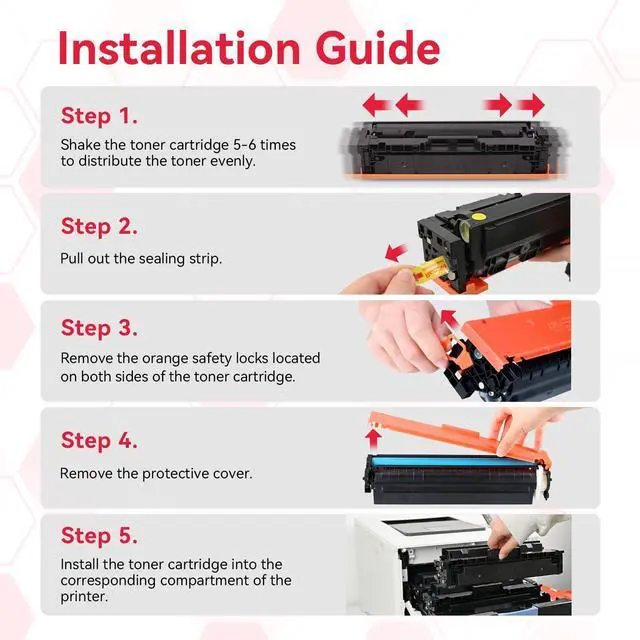 Installation Guide

Step 1.

Shake the toner cartridge 5-6 times to distribute the toner evenly.

Step 2.

Pull out the sealing strip.

Step 3.

Remove the orange safety locks located on both sides of the toner cartridge.

Step 4.

Remove the protective cover.

Step 5.

Install the toner cartridge into the corresponding compartment of the printer.