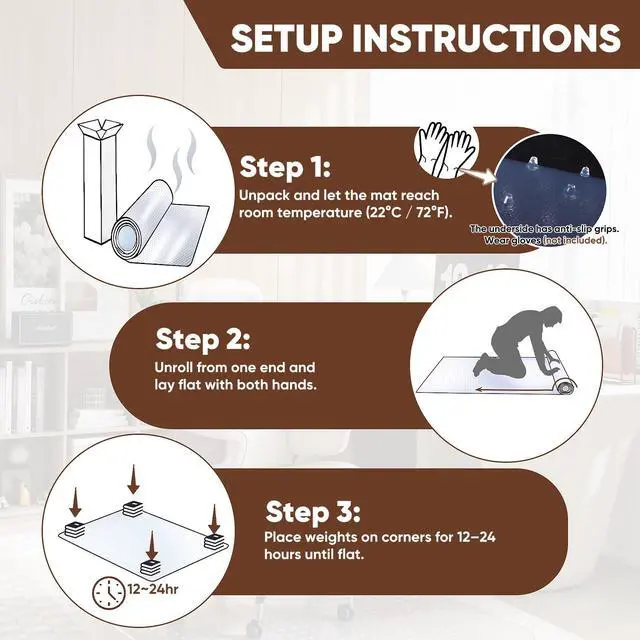 SETUP INSTRUCTIONS

Step 1:
Unpack and let the mat reach room temperature (22°C / 72°F).

The underside has anti-slip grips. Wear gloves (not included).

Step 2:
Unroll from one end and lay flat with both hands.

Step 3:
Place weights on corners for 12–24 hours until flat.

12~24hr