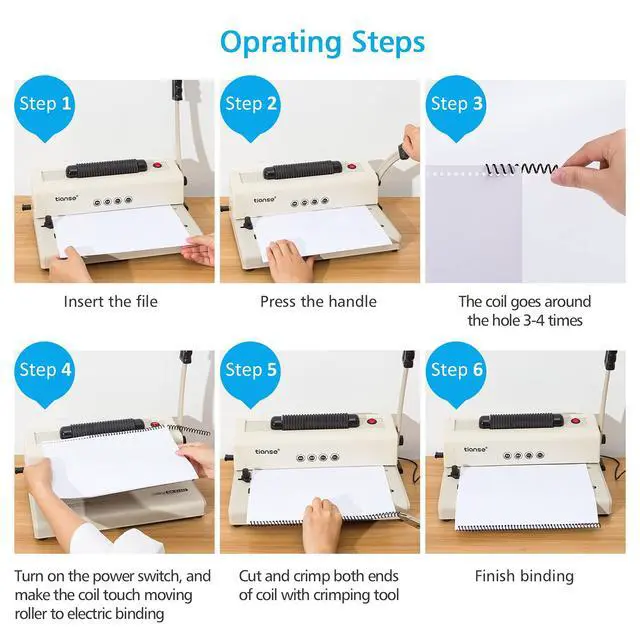 Oprating Steps

Step 1

tianse

Insert the file

Step 2

tianse

Press the handle

Step 3

The coil goes around the hole 3-4 times

Step 4

Turn on the power switch, and make the coil touch moving roller to electric binding

Step 5

tianse

Cut and crimp both ends of coil with crimping tool

Step 6

tianse

Finish binding