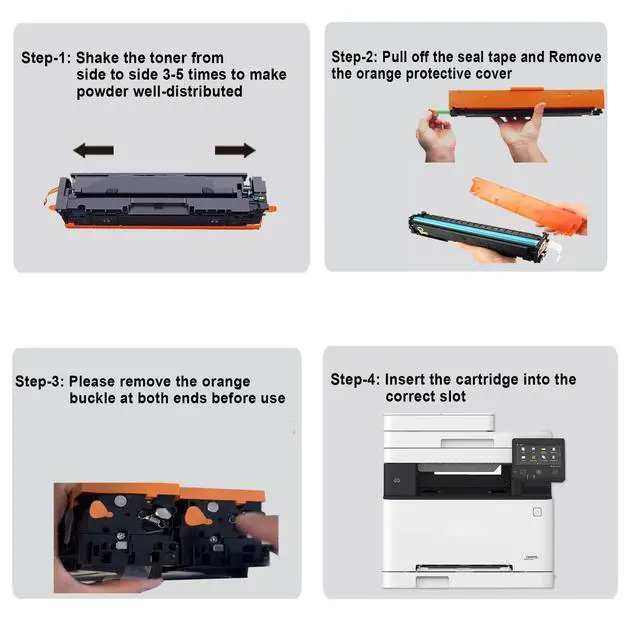 Step-1: Shake the toner from side to side 3-5 times to make powder well-distributed

Step-2: Pull off the seal tape and Remove the orange protective cover

Step-3: Please remove the orange buckle at both ends before use

Step-4: Insert the cartridge into the correct slot