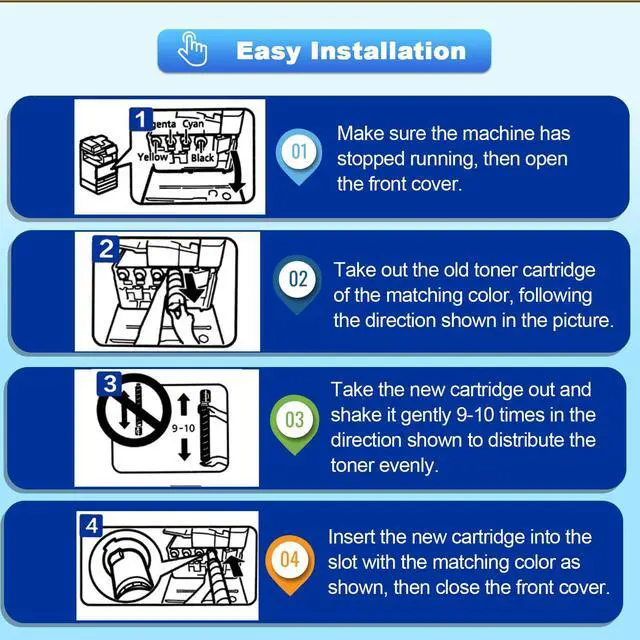 Easy Installation

1
genta Cyan
Yellow Black

01

Make sure the machine has stopped running, then open the front cover.

2

02

Take out the old toner cartridge of the matching color, following the direction shown in the picture.

3
9-10

03

Take the new cartridge out and shake it gently 9-10 times in the direction shown to distribute the toner evenly.

4

04

Insert the new cartridge into the slot with the matching color as shown, then close the front cover.