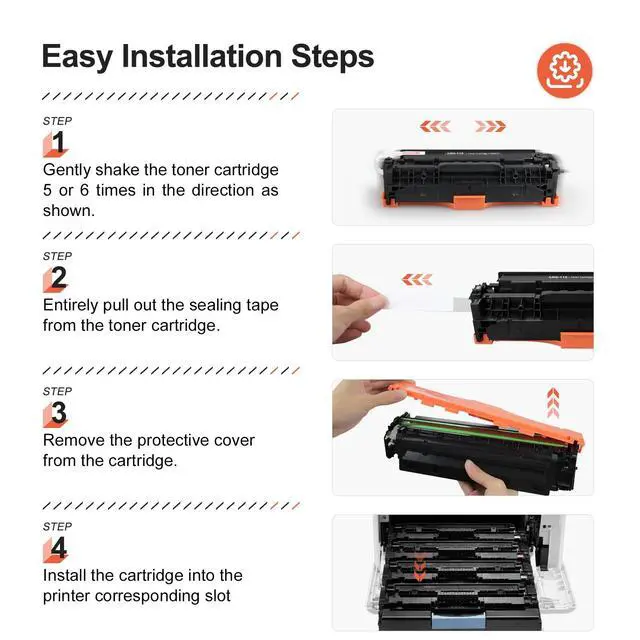 Easy Installation Steps

STEP
1
Gently shake the toner cartridge 5 or 6 times in the direction as shown.

STEP
2
Entirely pull out the sealing tape from the toner cartridge.

STEP
3
Remove the protective cover from the cartridge.

STEP
4
Install the cartridge into the printer corresponding slot