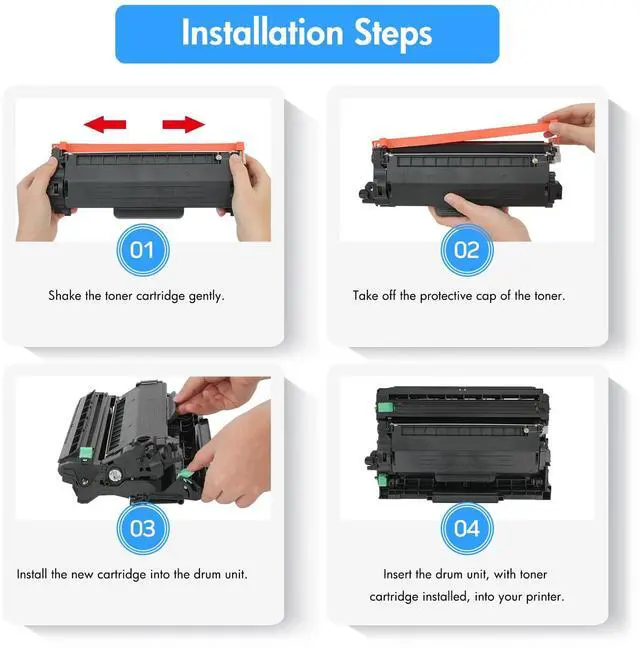 Installation Steps

01

Shake the toner cartridge gently.

02

Take off the protective cap of the toner.

03

Install the new cartridge into the drum unit.

04

Insert the drum unit, with toner cartridge installed, into your printer.