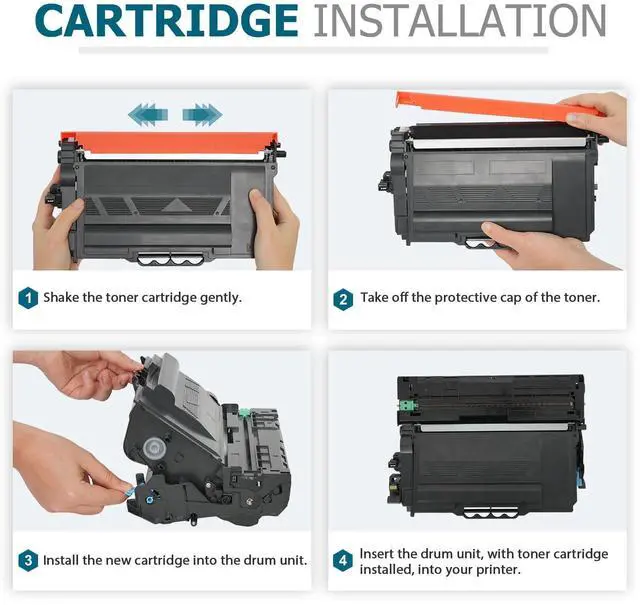 CARTRIDGE INSTALLATION

1 Shake the toner cartridge gently.

2 Take off the protective cap of the toner.

3 Install the new cartridge into the drum unit.

4 Insert the drum unit, with toner cartridge installed, into your printer.