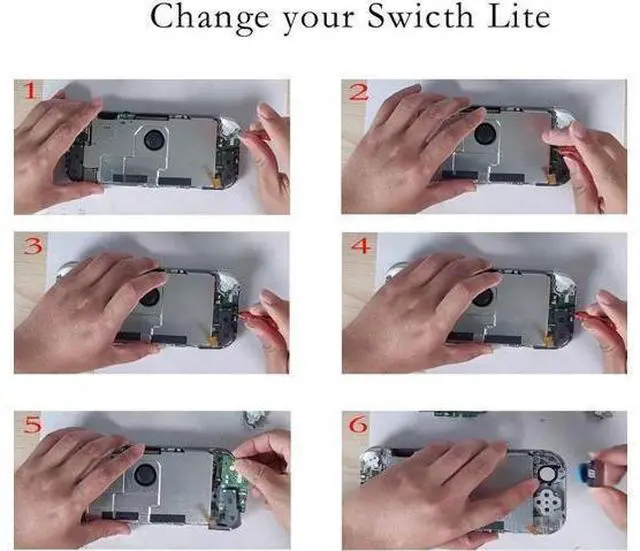 Change your Swicth Lite

1

2

3

4

5

6