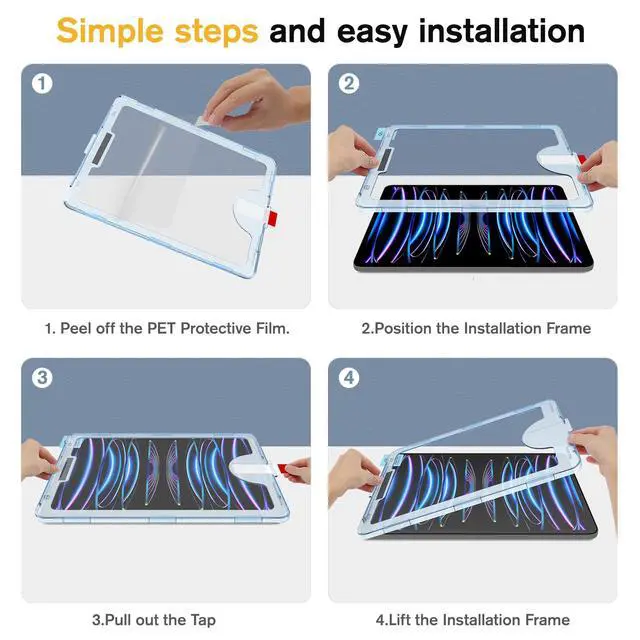 Simple steps and easy installation

1

1. Peel off the PET Protective Film.

2

2.Position the Installation Frame

3

3.Pull out the Tap

4

4.Lift the Installation Frame