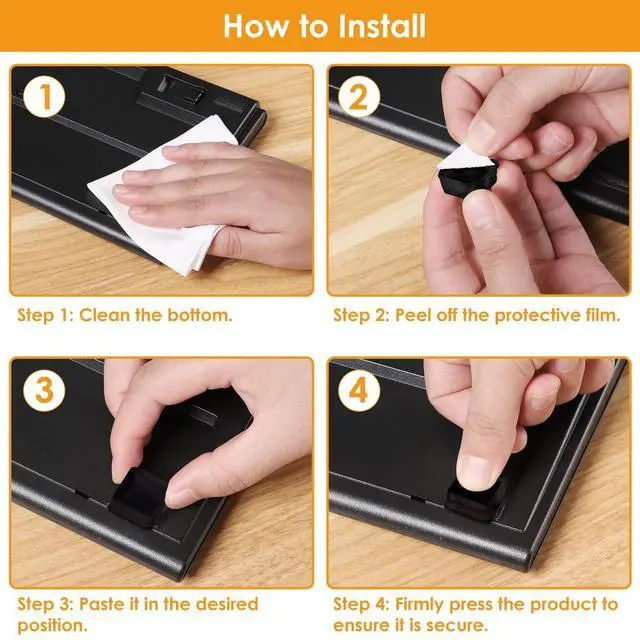 How to Install

1

Step 1: Clean the bottom.

2

Step 2: Peel off the protective film.

3

Step 3: Paste it in the desired position.

4

Step 4: Firmly press the product to ensure it is secure.