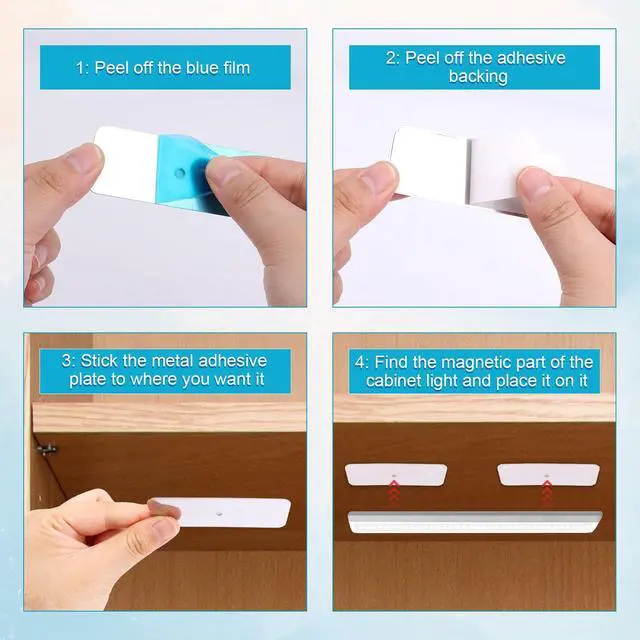 1: Peel off the blue film

2: Peel off the adhesive backing

3: Stick the metal adhesive plate to where you want it

4: Find the magnetic part of the cabinet light and place it on it