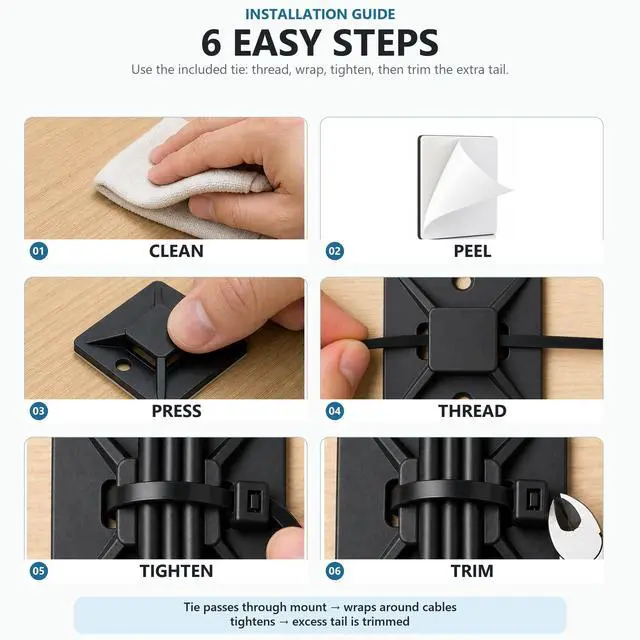 INSTALLATION GUIDE
6 EASY STEPS
Use the included tie: thread, wrap, tighten, then trim the extra tail.

01 CLEAN

02 PEEL

03 PRESS

04 THREAD

05 TIGHTEN

06 TRIM

Tie passes through mount → wraps around cables
tightens → excess tail is trimmed