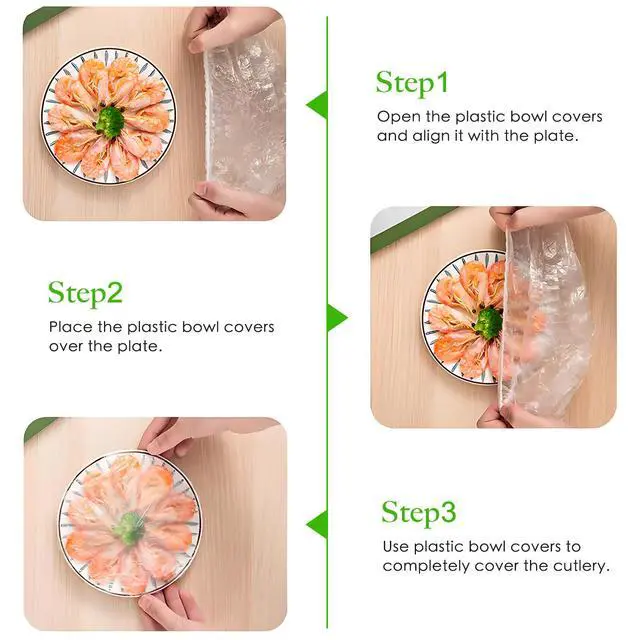 Step1
Open the plastic bowl covers and align it with the plate.

Step2
Place the plastic bowl covers over the plate.

Step3
Use plastic bowl covers to completely cover the cutlery.