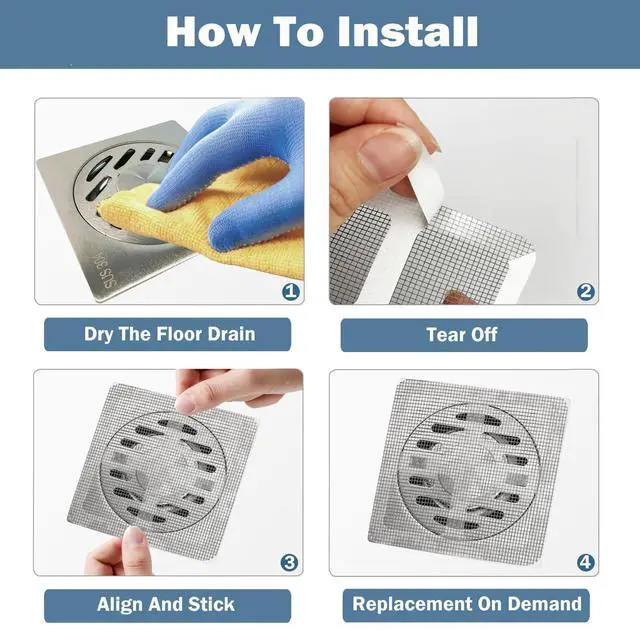 How To Install

SUS 304

1

Dry The Floor Drain

2

Tear Off

3

Align And Stick

4

Replacement On Demand