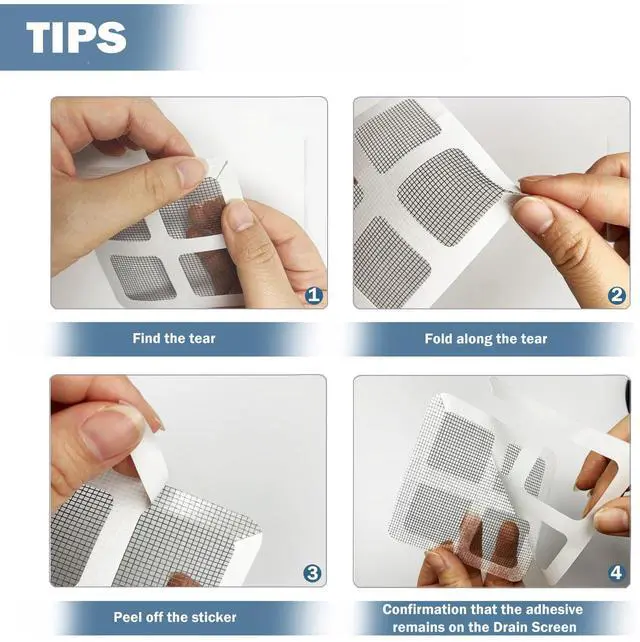 TIPS

1

Find the tear

2

Fold along the tear

3

Peel off the sticker

4

Confirmation that the adhesive remains on the Drain Screen