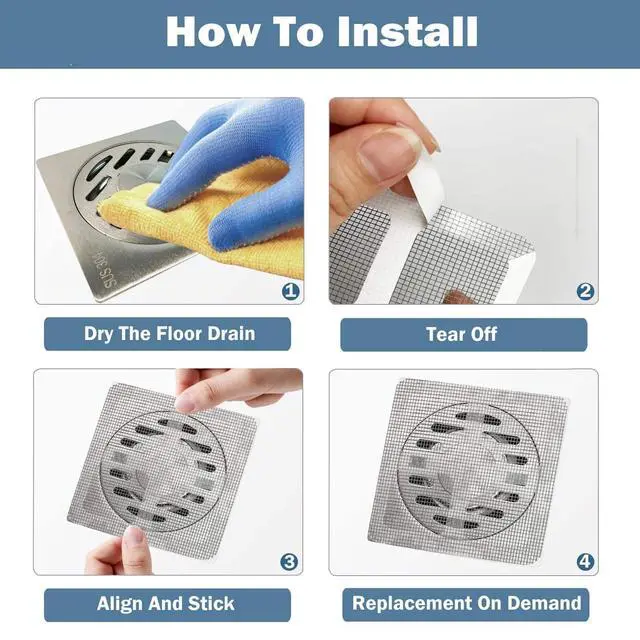 How To Install

SUS 304

1

Dry The Floor Drain

2

Tear Off

3

Align And Stick

4

Replacement On Demand