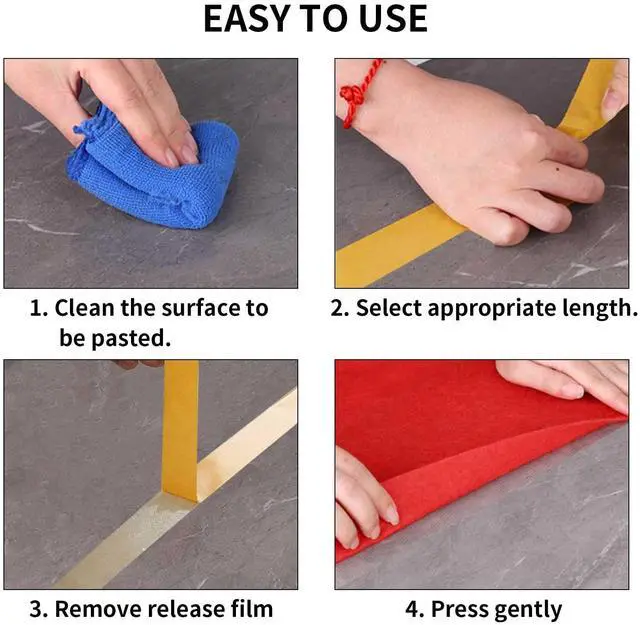 EASY TO USE

1. Clean the surface to be pasted.

2. Select appropriate length.

3. Remove release film

4. Press gently