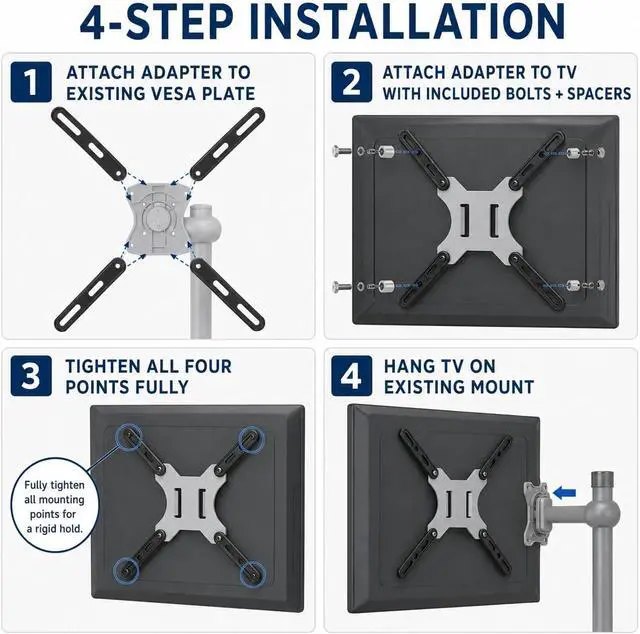 4-STEP INSTALLATION

1 ATTACH ADAPTER TO EXISTING VESA PLATE

2 ATTACH ADAPTER TO TV WITH INCLUDED BOLTS + SPACERS

3 TIGHTEN ALL FOUR POINTS FULLY

Fully tighten all mounting points for a rigid hold.

4 HANG TV ON EXISTING MOUNT