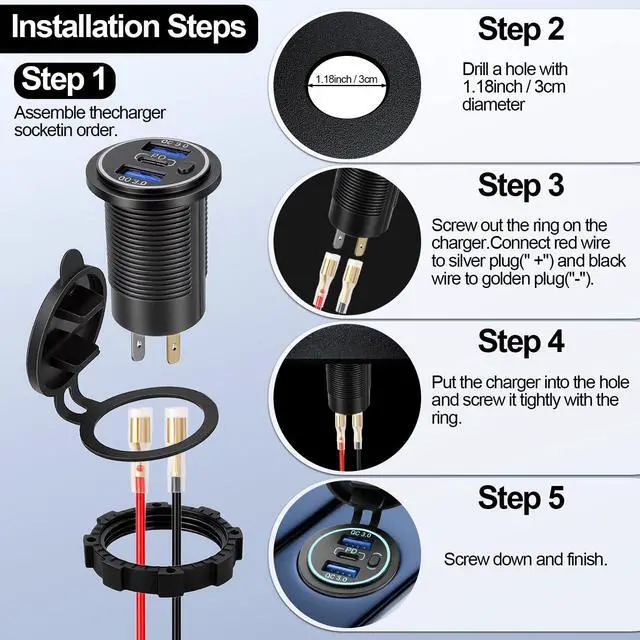 Installation Steps

Step 1

Assemble thecharger socketin order.

QC 3.0

PD

QC 3.0

Step 2

1.18inch / 3cm

Drill a hole with 1.18inch / 3cm diameter

Step 3

Screw out the ring on the charger.Connect red wire to silver plug(" +") and black wire to golden plug("-").

Step 4

Put the charger into the hole and screw it tightly with the ring.

Step 5

QC 3.0

PD

QC 3.0

Screw down and finish.