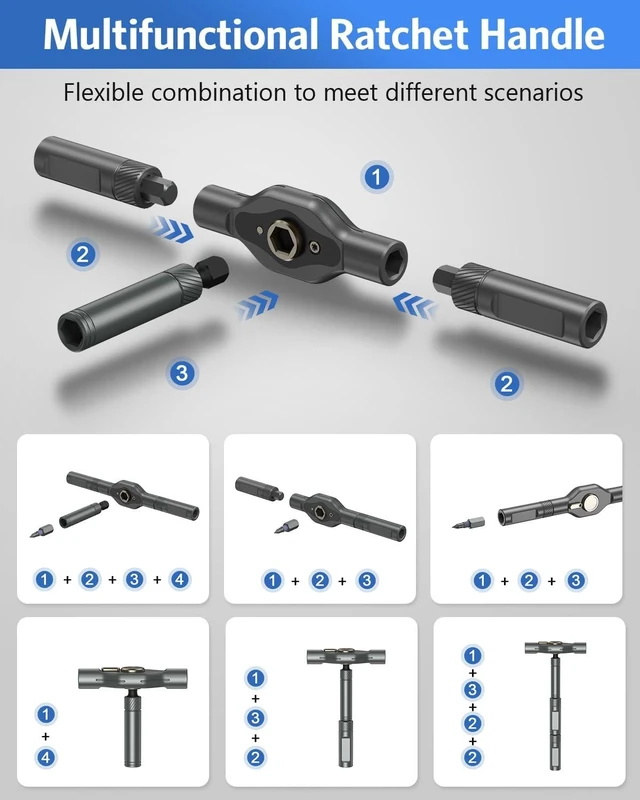 Multifunctional Ratchet Handle

Flexible combination to meet different scenarios

1

2

3

2

1 + 2 + 3 + 4

1 + 2 + 3

1 + 2 + 3

1 + 4

1 + 3 + 2

1 + 3 + 2 + 2