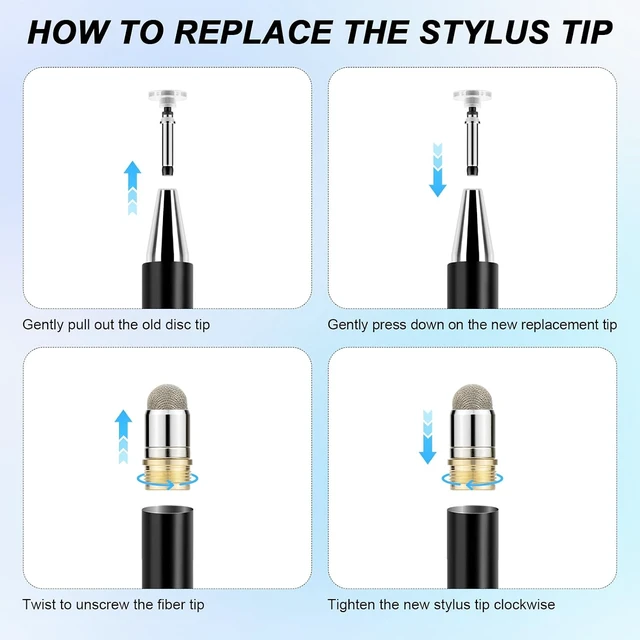 HOW TO REPLACE THE STYLUS TIP

Gently pull out the old disc tip

Gently press down on the new replacement tip

Twist to unscrew the fiber tip

Tighten the new stylus tip clockwise