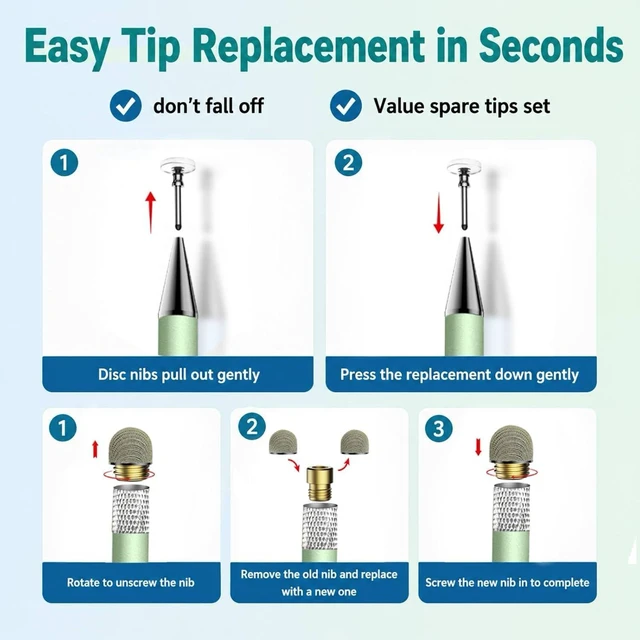 Easy Tip Replacement in Seconds

don't fall off

Value spare tips set

1

Disc nibs pull out gently

2

Press the replacement down gently

1

Rotate to unscrew the nib

2

Remove the old nib and replace with a new one

3

Screw the new nib in to complete