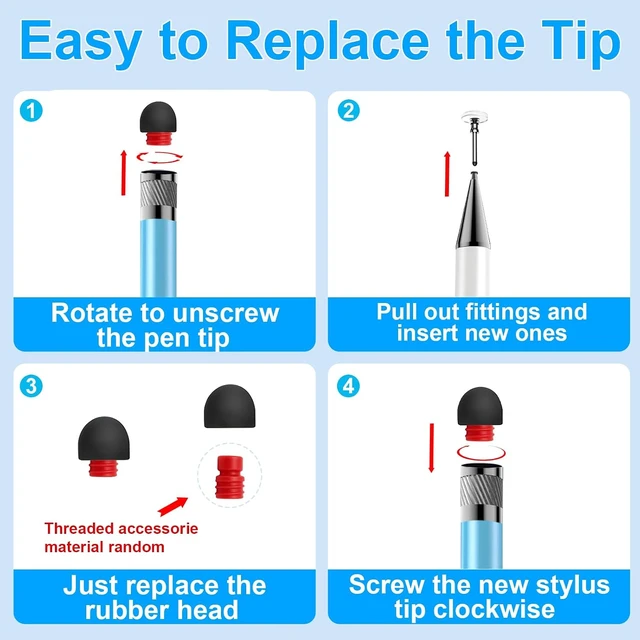 Easy to Replace the Tip

1

Rotate to unscrew the pen tip

2

Pull out fittings and insert new ones

3

Threaded accessorie material random

Just replace the rubber head

4

Screw the new stylus tip clockwise