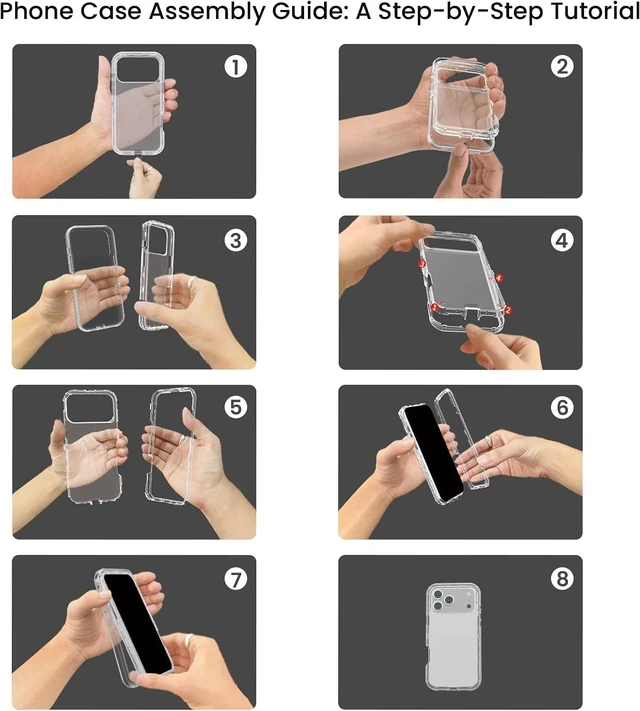 Phone Case Assembly Guide: A Step-by-Step Tutorial

1

2

3

4

3

4

1

2

5

6

7

8