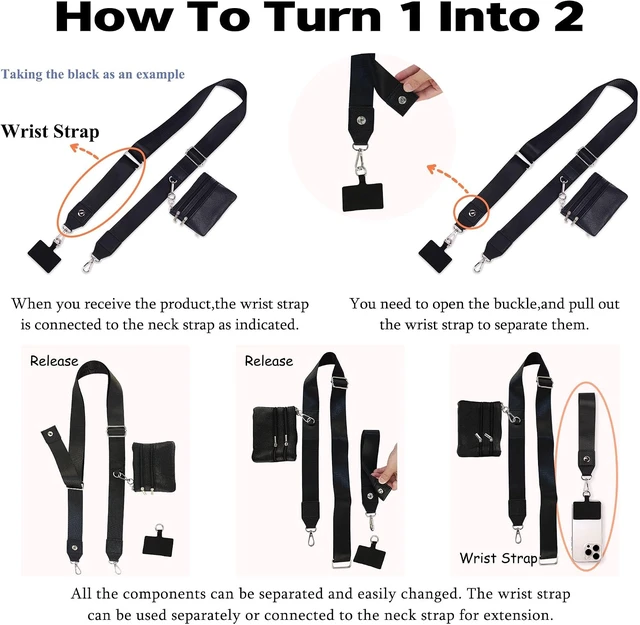 How To Turn 1 Into 2

Taking the black as an example

Wrist Strap

When you receive the product,the wrist strap is connected to the neck strap as indicated.

You need to open the buckle,and pull out the wrist strap to separate them.

Release

Release

Wrist Strap

All the components can be separated and easily changed. The wrist strap can be used separately or connected to the neck strap for extension.