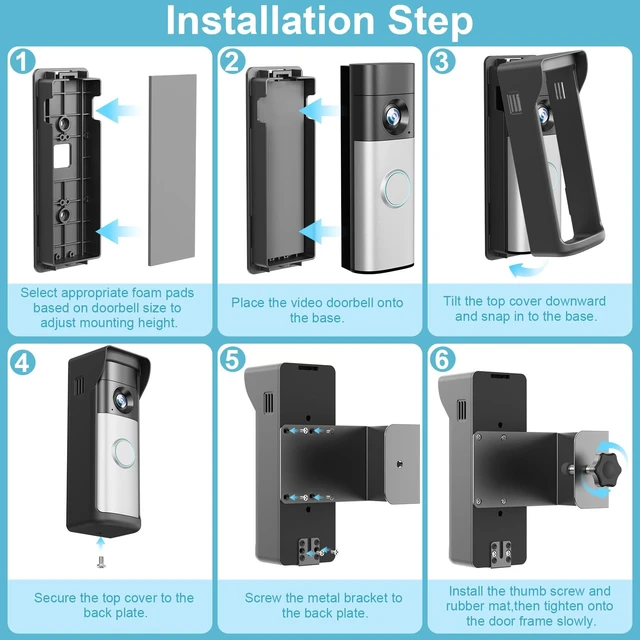 Installation Step

1

Select appropriate foam pads based on doorbell size to adjust mounting height.

2

Place the video doorbell onto the base.

3

Tilt the top cover downward and snap in to the base.

4

Secure the top cover to the back plate.

5

Screw the metal bracket to the back plate.

6

Install the thumb screw and rubber mat,then tighten onto the door frame slowly.