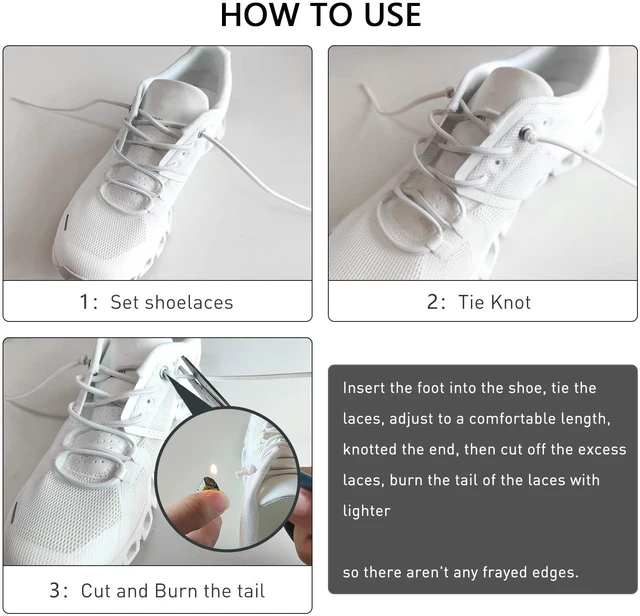 HOW TO USE

1: Set shoelaces

2: Tie Knot

3: Cut and Burn the tail

Insert the foot into the shoe, tie the laces, adjust to a comfortable length, knotted the end, then cut off the excess laces, burn the tail of the laces with lighter

so there aren't any frayed edges.