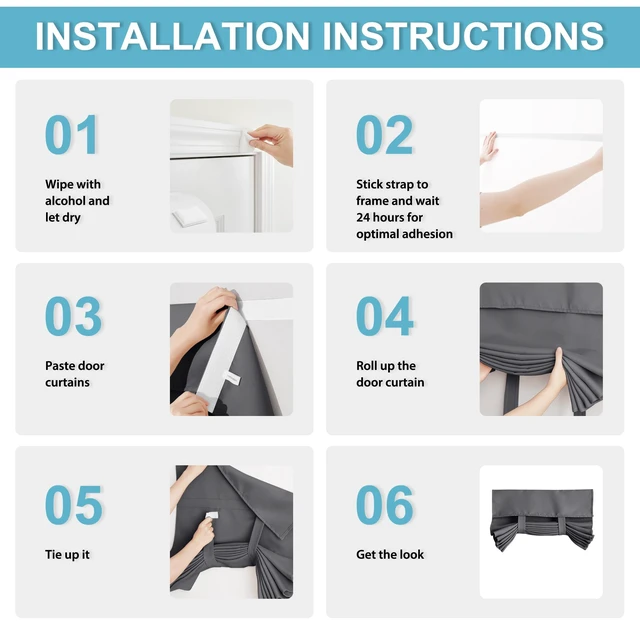 INSTALLATION INSTRUCTIONS

01

Wipe with alcohol and let dry

02

Stick strap to frame and wait 24 hours for optimal adhesion

03

Paste door curtains

04

Roll up the door curtain

05

Tie up it

06

Get the look