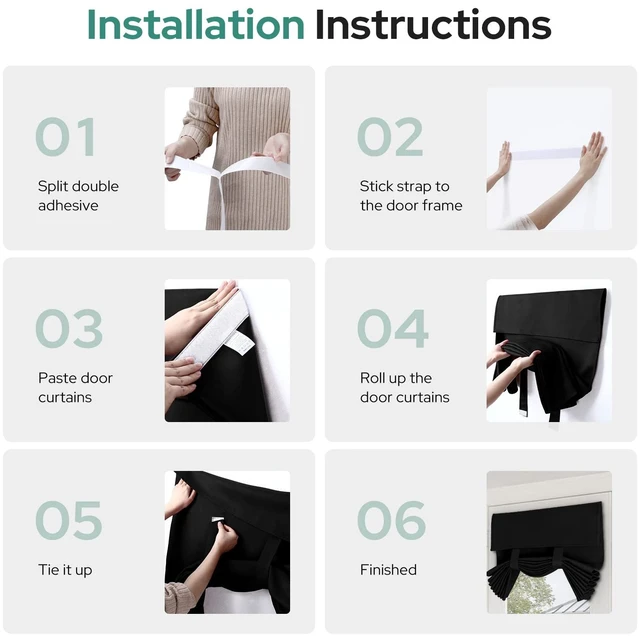 Installation Instructions

01

Split double adhesive

02

Stick strap to the door frame

03

Paste door curtains

04

Roll up the door curtains

05

Tie it up

06

Finished