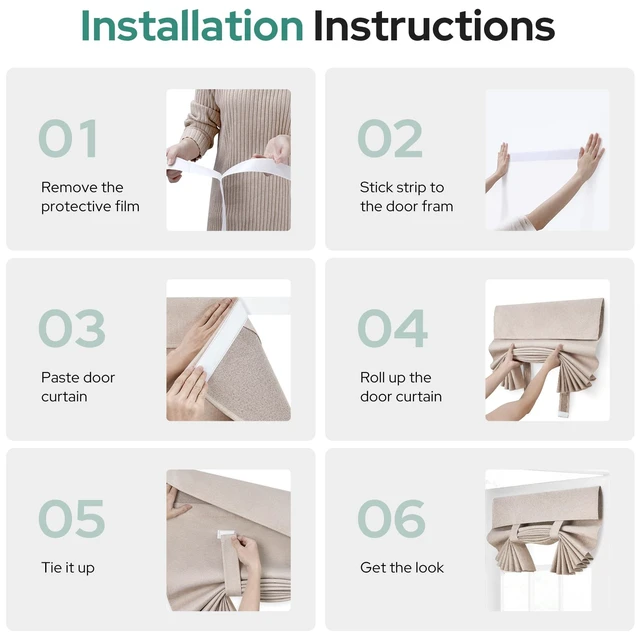 Installation Instructions

01

Remove the protective film

02

Stick strip to the door fram

03

Paste door curtain

04

Roll up the door curtain

05

Tie it up

06

Get the look