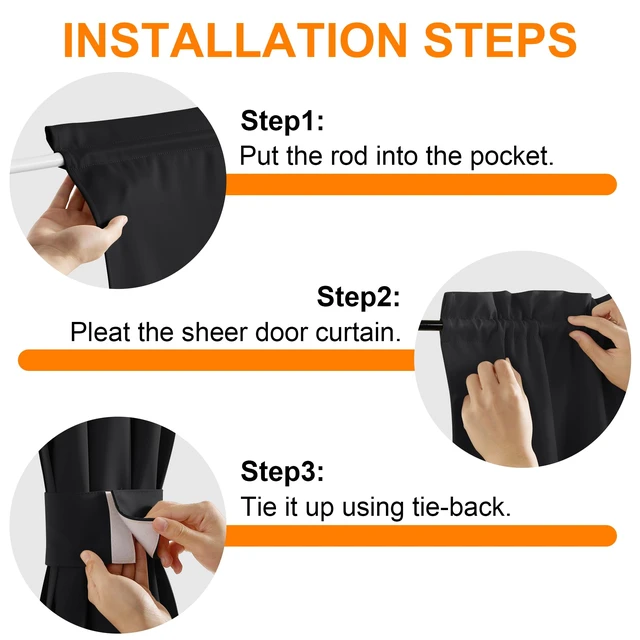 INSTALLATION STEPS

Step1:
Put the rod into the pocket.

Step2:
Pleat the sheer door curtain.

Step3:
Tie it up using tie-back.