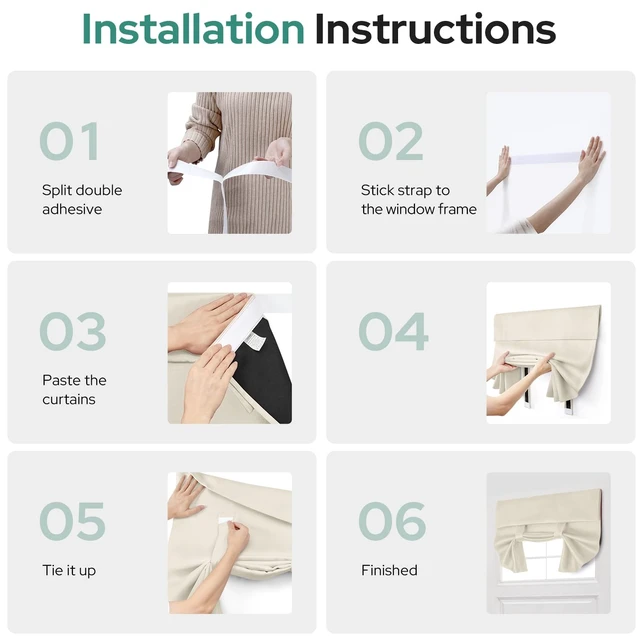 Installation Instructions

01
Split double adhesive

02
Stick strap to the window frame

03
Paste the curtains

04

05
Tie it up

06
Finished