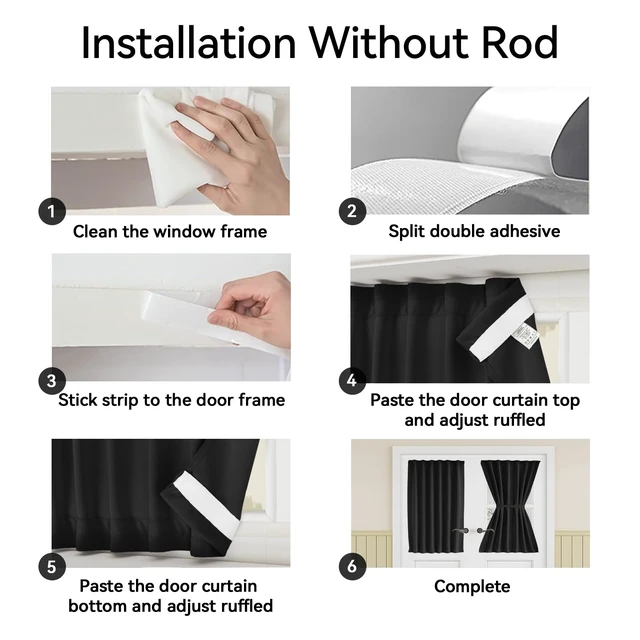 Installation Without Rod

1
Clean the window frame

2
Split double adhesive

3
Stick strip to the door frame

4
Paste the door curtain top and adjust ruffled

5
Paste the door curtain bottom and adjust ruffled

6
Complete