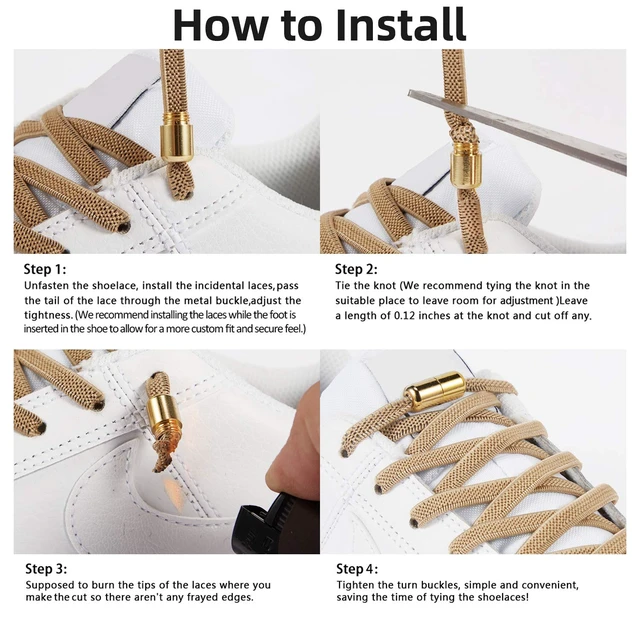 How to Install

Step 1:
Unfasten the shoelace, install the incidental laces,pass the tail of the lace through the metal buckle,adjust the tightness. (We recommend installing the laces while the foot is inserted in the shoe to allow for a more custom fit and secure feel.)

Step 2:
Tie the knot (We recommend tying the knot in the suitable place to leave room for adjustment )Leave a length of 0.12 inches at the knot and cut off any.

Step 3:
Supposed to burn the tips of the laces where you make the cut so there aren't any frayed edges.

Step 4:
Tighten the turn buckles, simple and convenient, saving the time of tying the shoelaces!