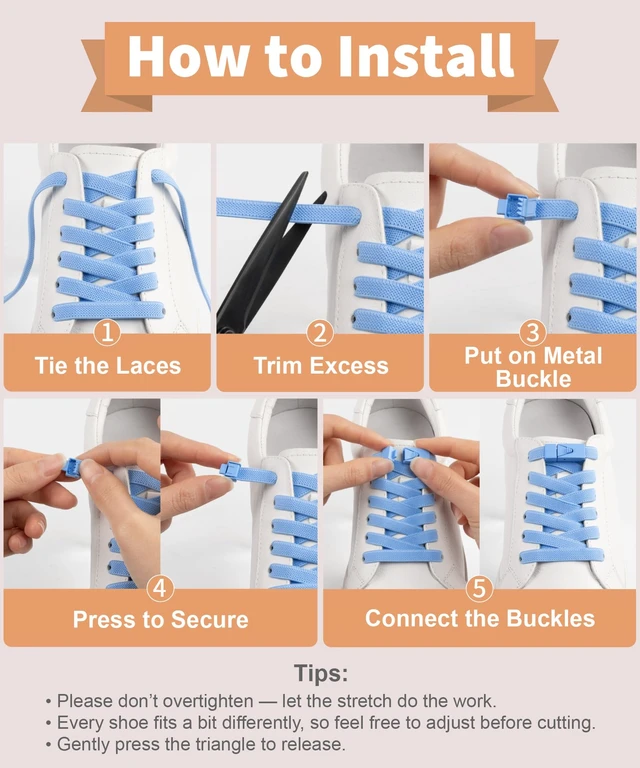 How to Install

1
Tie the Laces

2
Trim Excess

3
Put on Metal Buckle

4
Press to Secure

5
Connect the Buckles

Tips:
• Please don't overtighten — let the stretch do the work.
• Every shoe fits a bit differently, so feel free to adjust before cutting.
• Gently press the triangle to release.