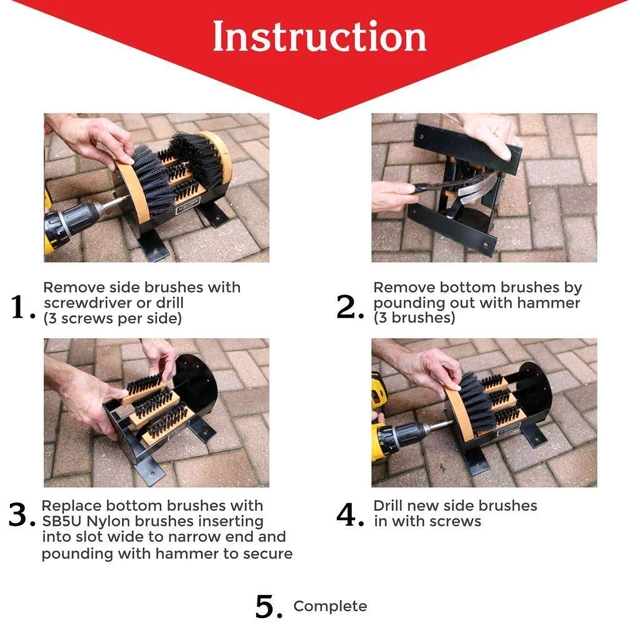 Instruction

1. Remove side brushes with screwdriver or drill (3 screws per side)

2. Remove bottom brushes by pounding out with hammer (3 brushes)

3. Replace bottom brushes with SB5U Nylon brushes inserting into slot wide to narrow end and pounding with hammer to secure

4. Drill new side brushes in with screws

5. Complete