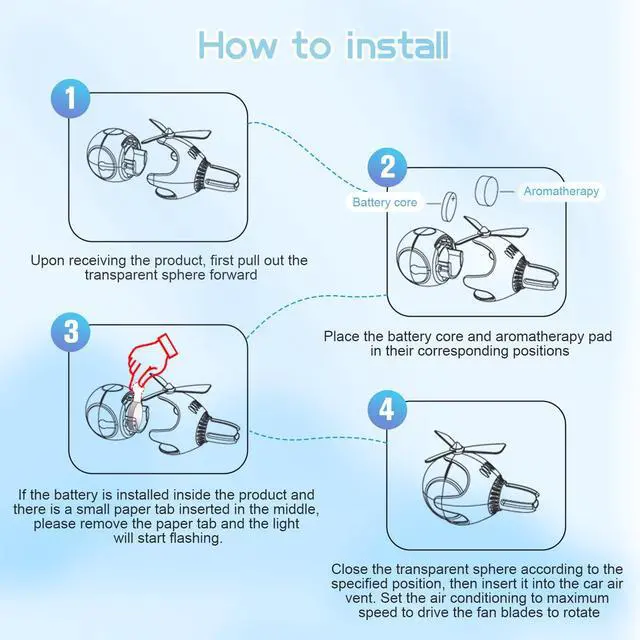 How to install

1

Upon receiving the product, first pull out the transparent sphere forward

2

Battery core

Aromatherapy

Place the battery core and aromatherapy pad in their corresponding positions

3

If the battery is installed inside the product and there is a small paper tab inserted in the middle, please remove the paper tab and the light will start flashing.

4

Close the transparent sphere according to the specified position, then insert it into the car air vent. Set the air conditioning to maximum speed to drive the fan blades to rotate