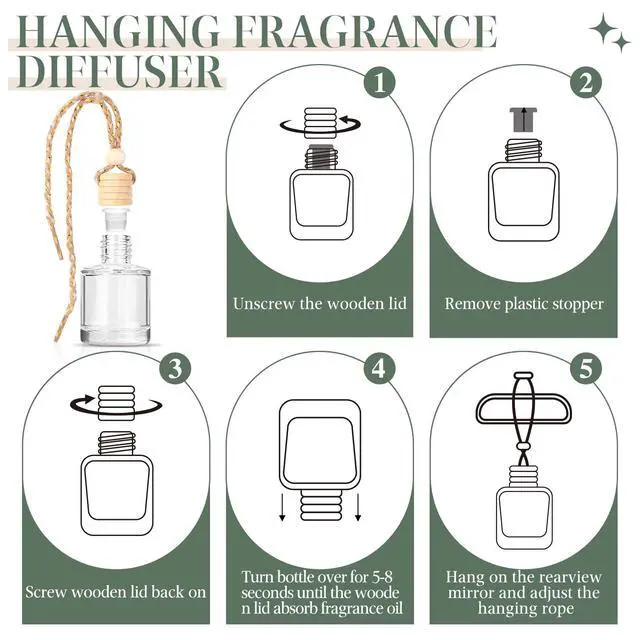 HANGING FRAGRANCE DIFFUSER

1

Unscrew the wooden lid

2

Remove plastic stopper

3

Screw wooden lid back on

4

Turn bottle over for 5-8 seconds until the woode n lid absorb fragrance oil

5

Hang on the rearview mirror and adjust the hanging rope