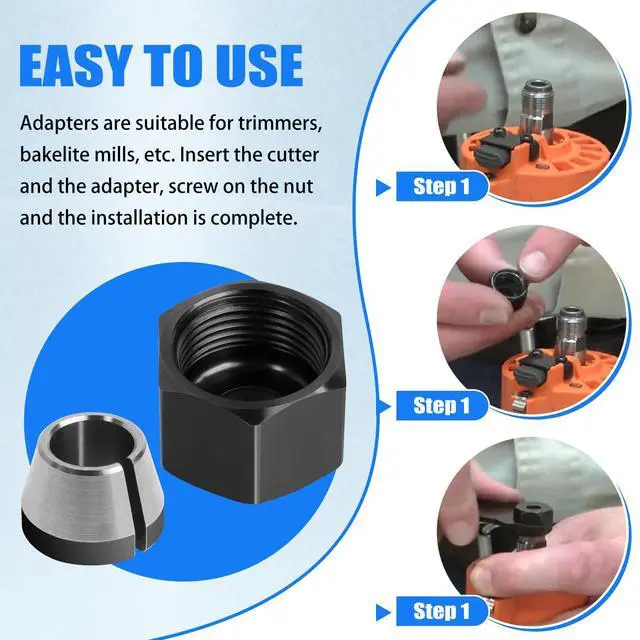 EASY TO USE

Adapters are suitable for trimmers, bakelite mills, etc. Insert the cutter and the adapter, screw on the nut and the installation is complete.

Step 1

Step 1

Step 1