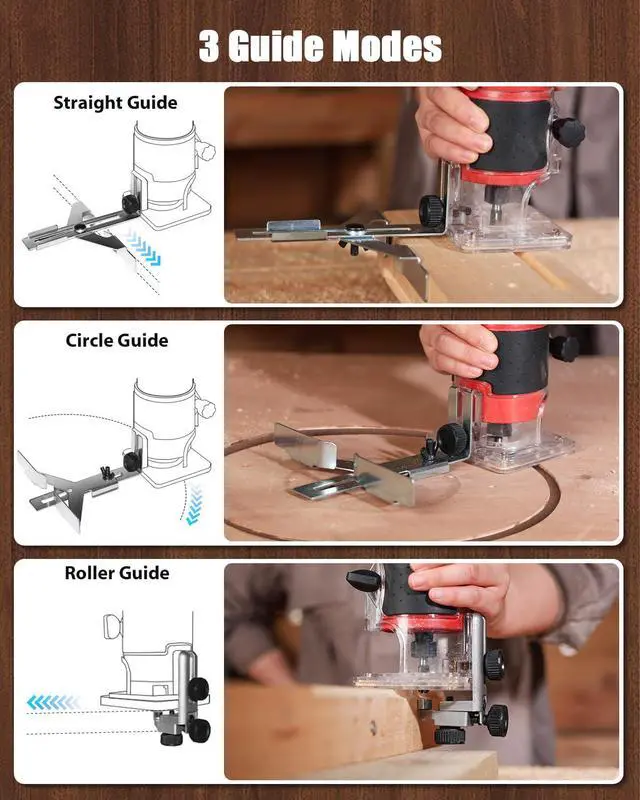 3 Guide Modes

Straight Guide

Circle Guide

Roller Guide