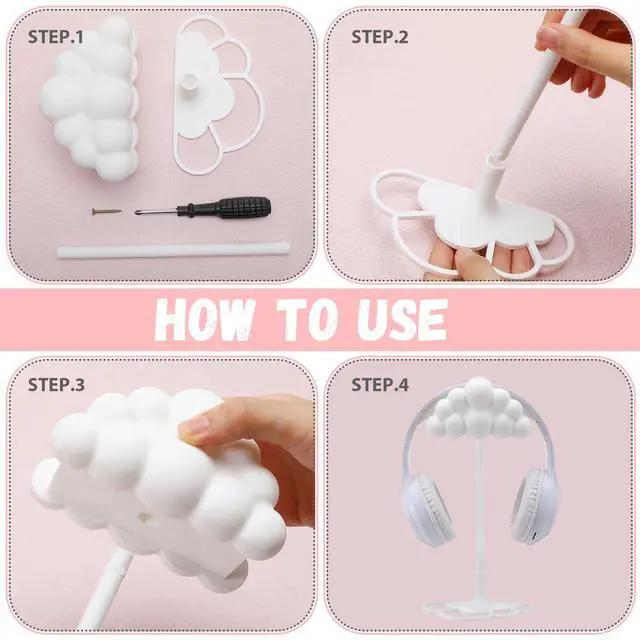 STEP.1

STEP.2

HOW TO USE

STEP.3

STEP.4