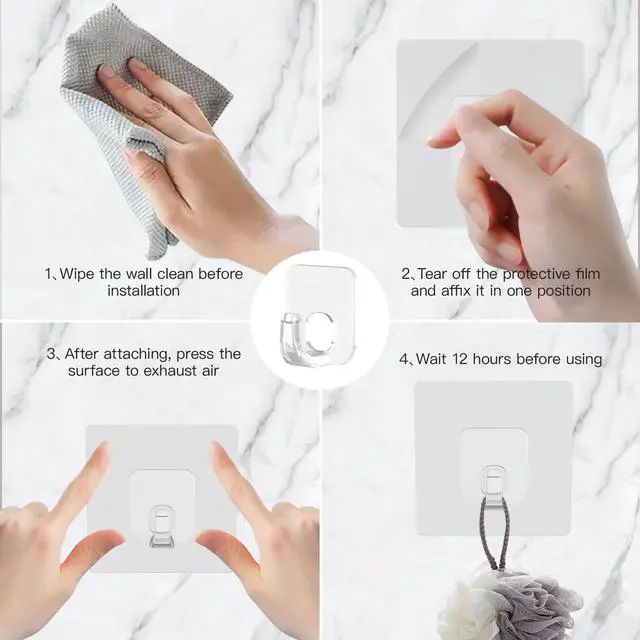 1、Wipe the wall clean before installation

2、Tear off the protective film and affix it in one position

3、After attaching, press the surface to exhaust air

4、Wait 12 hours before using