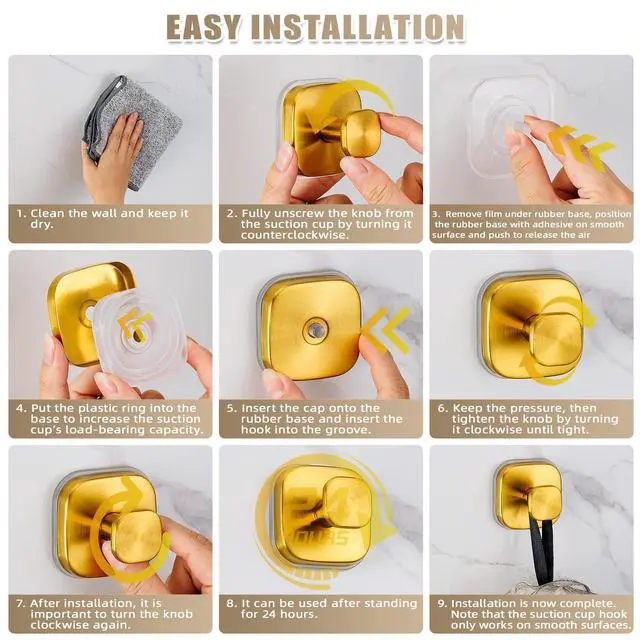 EASY INSTALLATION

1. Clean the wall and keep it dry.

2. Fully unscrew the knob from the suction cup by turning it counterclockwise.

3. Remove film under rubber base, position the rubber base with adhesive on smooth surface and push to release the air

4. Put the plastic ring into the base to increase the suction cup's load-bearing capacity.

5. Insert the cap onto the rubber base and insert the hook into the groove.

6. Keep the pressure, then tighten the knob by turning it clockwise until tight.

7. After installation, it is important to turn the knob clockwise again.

24 HOURS

8. It can be used after standing for 24 hours.

9. Installation is now complete. Note that the suction cup hook only works on smooth surfaces.