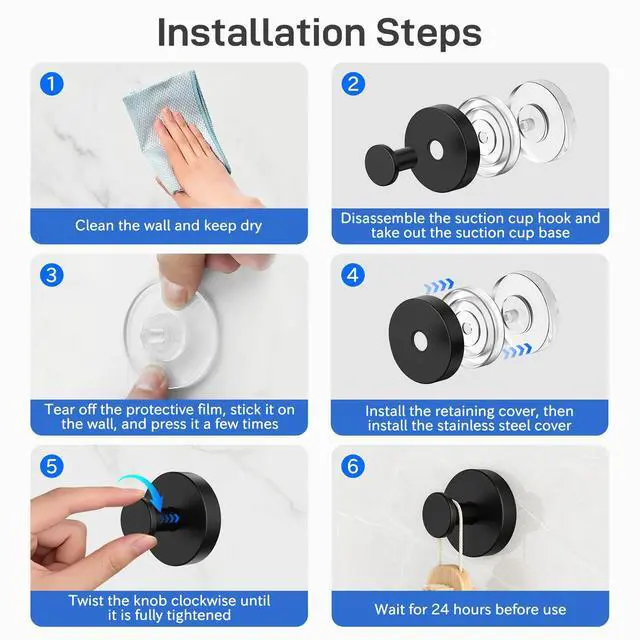 Installation Steps

1
Clean the wall and keep dry

2
Disassemble the suction cup hook and take out the suction cup base

3
Tear off the protective film, stick it on the wall, and press it a few times

4
Install the retaining cover, then install the stainless steel cover

5
Twist the knob clockwise until it is fully tightened

6
Wait for 24 hours before use