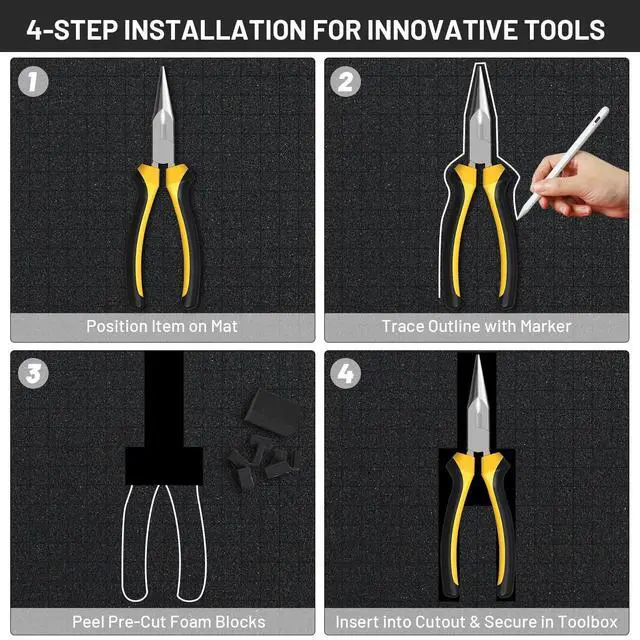 4-STEP INSTALLATION FOR INNOVATIVE TOOLS

1

Position Item on Mat

2

Trace Outline with Marker

3

Peel Pre-Cut Foam Blocks

4

Insert into Cutout & Secure in Toolbox