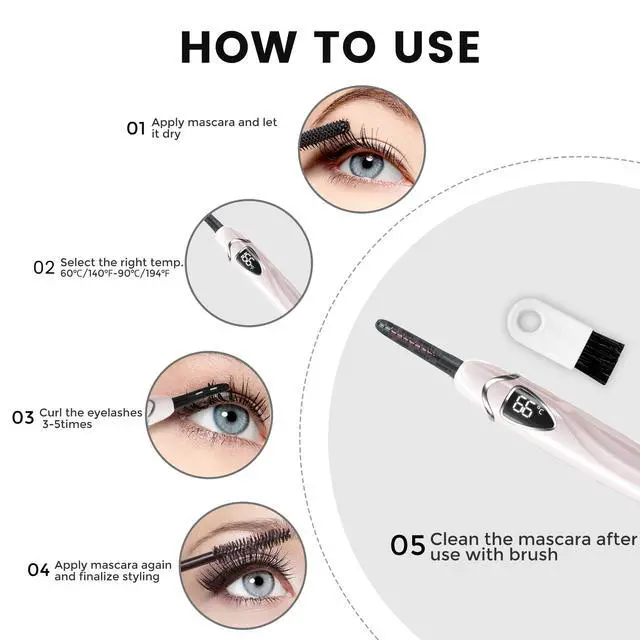 HOW TO USE

01 Apply mascara and let it dry

02 Select the right temp. 60℃/140℉-90℃/194℉

66℃

03 Curl the eyelashes 3-5times

04 Apply mascara again and finalize styling

66℃

05 Clean the mascara after use with brush