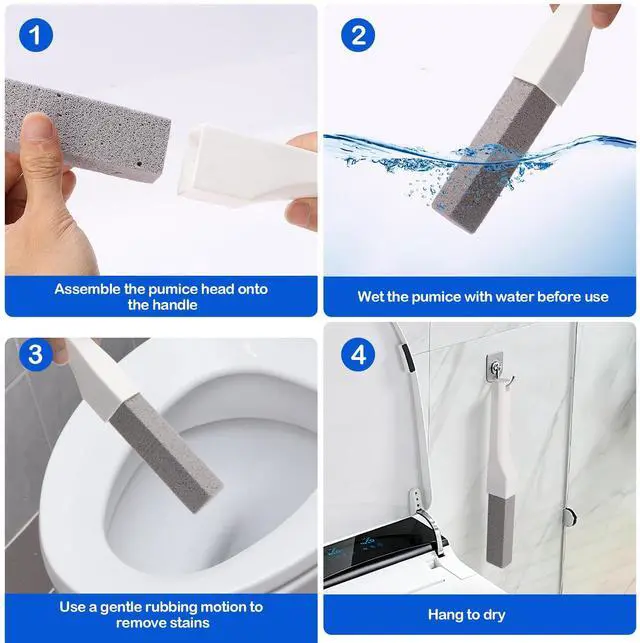 1

Assemble the pumice head onto the handle

2

Wet the pumice with water before use

3

Use a gentle rubbing motion to remove stains

4

Hang to dry