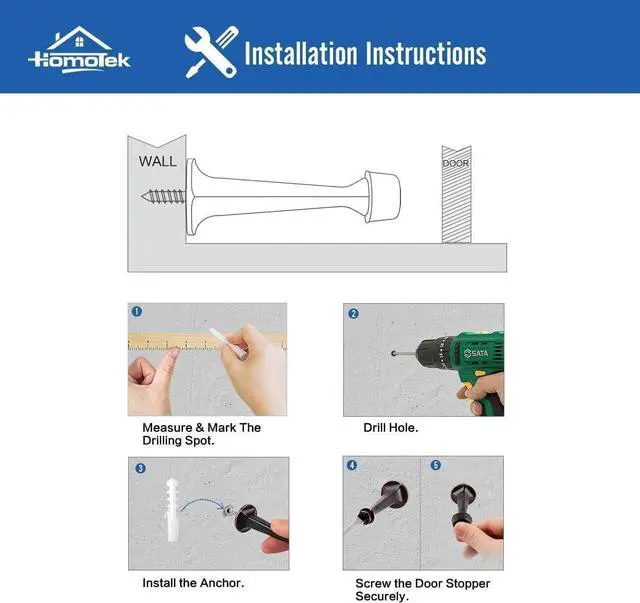 HomoTek

Installation Instructions

WALL

DOOR

1

Measure & Mark The Drilling Spot.

2

SATA

Drill Hole.

3

Install the Anchor.

4

5

Screw the Door Stopper Securely.