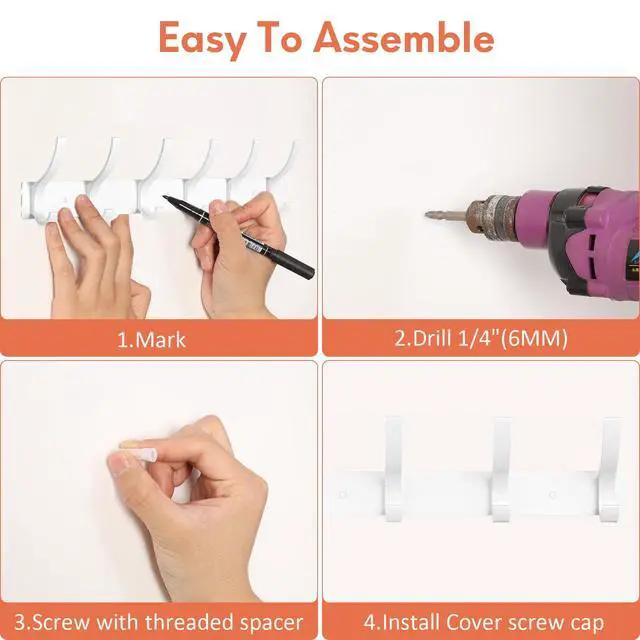 Easy To Assemble

1.Mark

2.Drill 1/4"(6MM)

3.Screw with threaded spacer

4.Install Cover screw cap